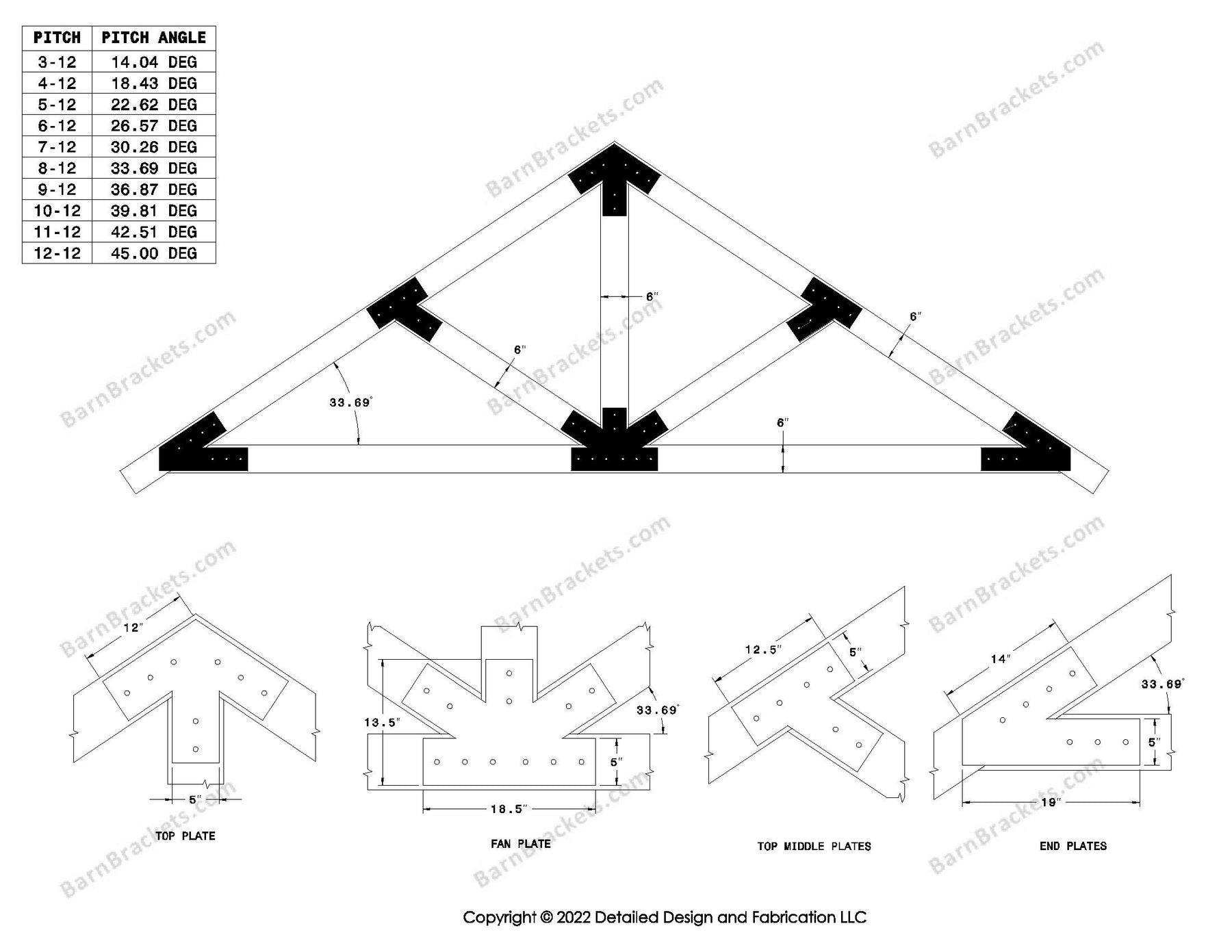 | PITCH | PITCH ANGLE |
|---|---|
| 3-12 | 14.04 DEG |
| 4-12 | 18.43 DEG |
| 5-12 | 22.62 DEG |
| 6-12 | 26.57 DEG |
| 7-12 | 30.26 DEG |
| 8-12 | 33.69 DEG |
| 9-12 | 36.87 DEG |
| 10-12 | 39.81 DEG |
| 11-12 | 42.51 DEG |
| 12-12 | 45.00 DEG |

BarnBrackets.com

6"

6"

6"

33.69°

6"

12"

5"

TOP PLATE

13.5"

33.69°

5"

18.5"

FAN PLATE

12.5"

5"

TOP MIDDLE PLATES

14"

33.69°

5"

19"

END PLATES

Copyright © 2022 Detailed Design and Fabrication LLC